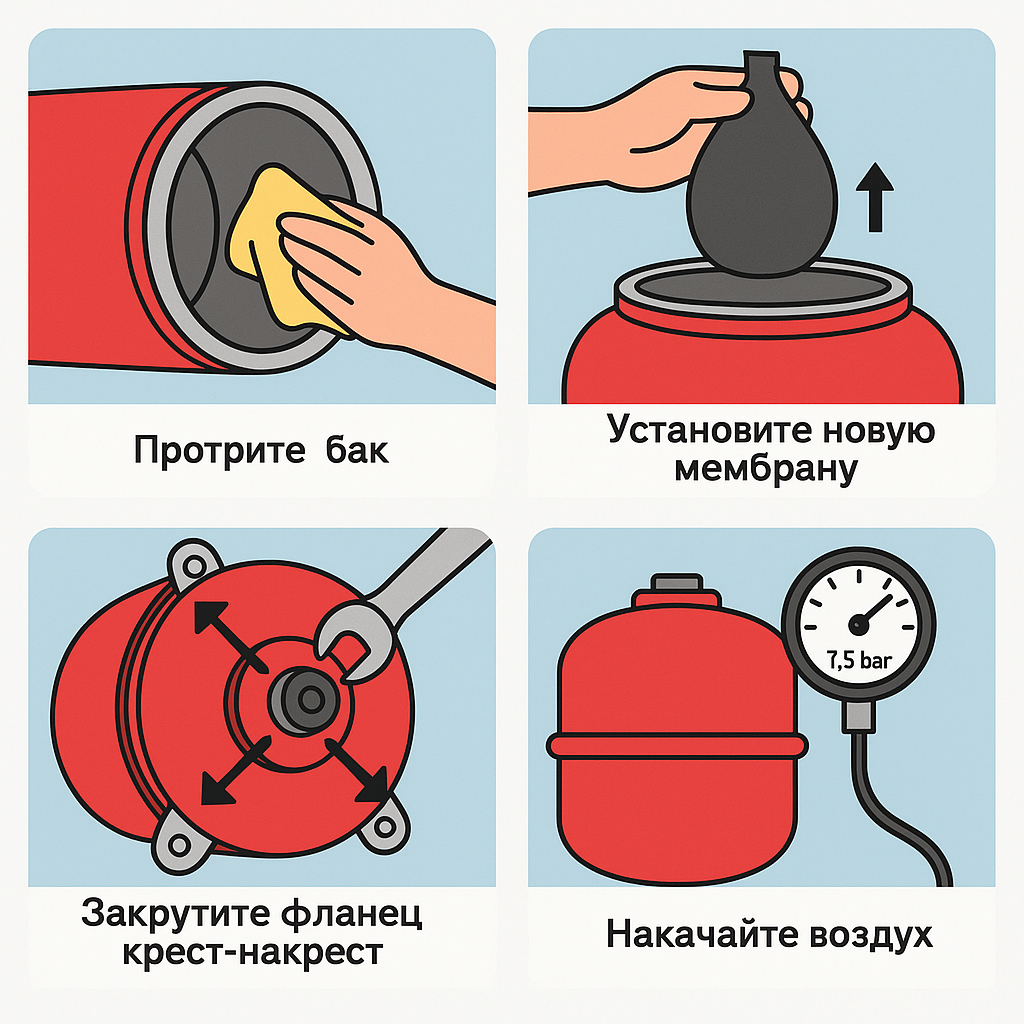 Протрите бак

Установите новую мембрану

Закрутите фланец крест-накрест

7,5 bar

Накачайте воздух